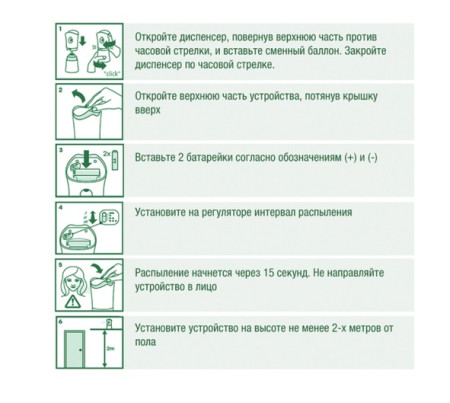 1

"click"

Откройте диспенсер, повернув верхнюю часть против часовой стрелки, и вставьте сменный баллон. Закройте диспенсер по часовой стрелке.

2

Откройте верхнюю часть устройства, потянув крышку вверх

3

2x

Вставьте 2 батарейки согласно обозначениям (+) и (-)

4

Установите на регуляторе интервал распыления

5

Распыление начнется через 15 секунд. Не направляйте устройство в лицо

6

2m

Установите устройство на высоте не менее 2-х метров от пола